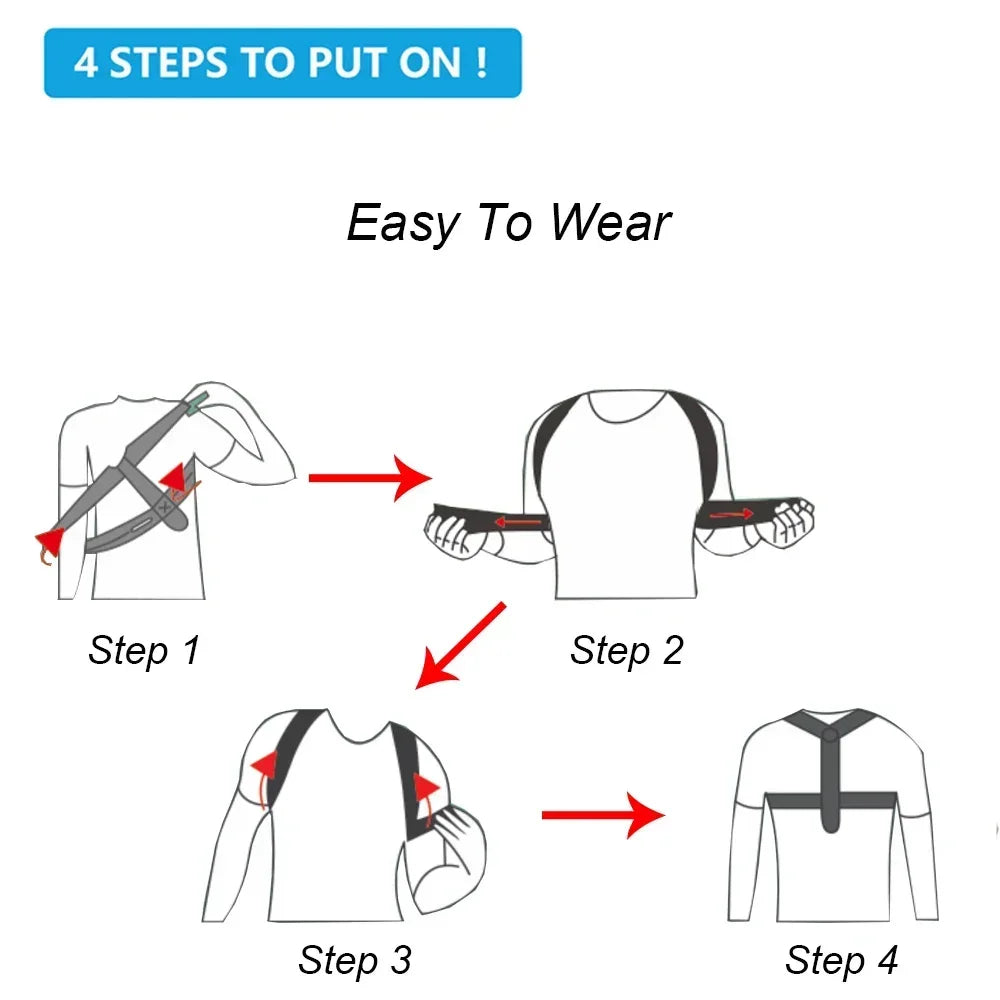 4 STEPS TO PUT ON !

Easy To Wear

Step 1

Step 2

Step 3

Step 4